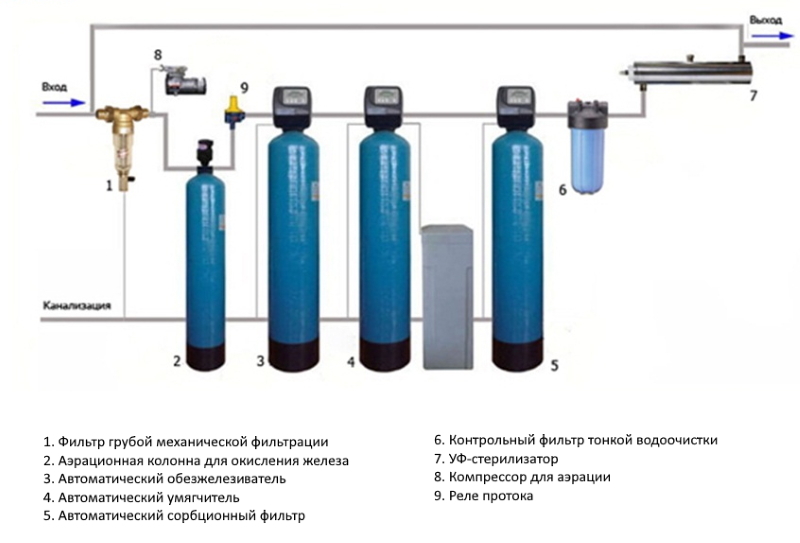 Выход
8
Вход
9
7
1
6
Канализация
2
3
4
5

1. Фильтр грубой механической фильтрации
2. Аэрационная колонна для окисления железа
3. Автоматический обезжелезиватель
4. Автоматический умягчитель
5. Автоматический сорбционный фильтр

6. Контрольный фильтр тонкой водоочистки
7. УФ-стерилизатор
8. Компрессор для аэрации
9. Реле протока